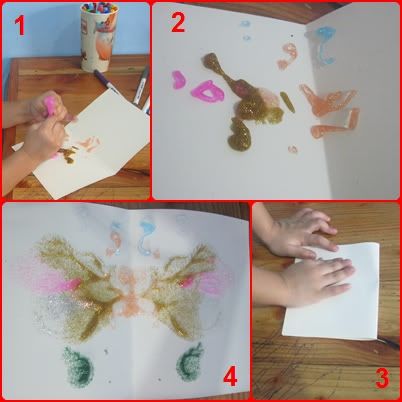 1

2

4

3